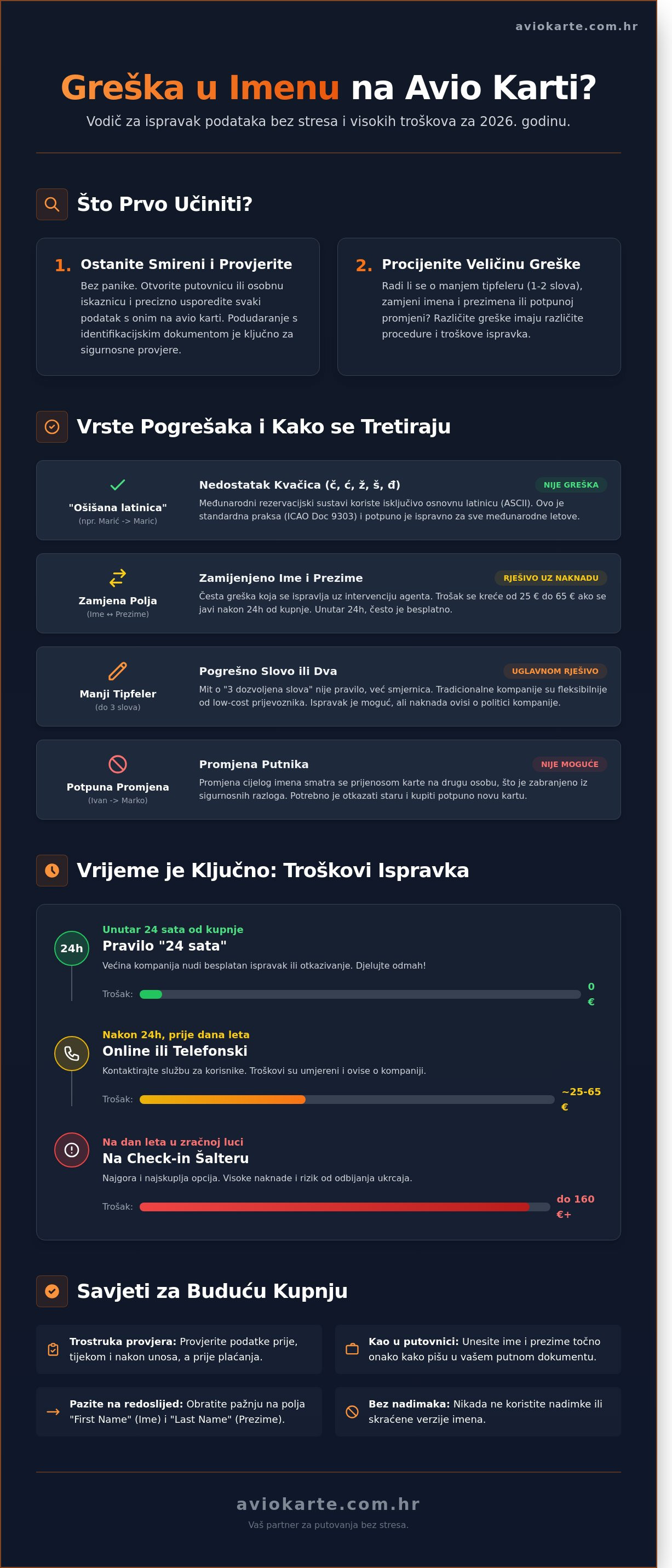 aviokarte.com.hr

Greška u Imenu na Avio Karti?
Vodič za ispravak podataka bez stresa i visokih troškova za 2026. godinu.

Što Prvo Učiniti?

1. Ostanite Smireni i Provjerite
Bez panike. Otvorite putovnicu ili osobnu iskaznicu i precizno usporedite svaki podatak s onim na avio karti. Podudaranje s identifikacijskim dokumentom je ključno za sigurnosne provjere.

2. Procijenite Veličinu Greške
Radi li se o manjem tipfeleru (1-2 slova), zamjeni imena i prezimena ili potpunoj promjeni? Različite greške imaju različite procedure i troškove ispravka.

Vrste Pogrešaka i Kako se Tretiraju

"Ošišana latinica"
(npr. Marić -> Maric)
Nedostatak Kvačica (č, ć, ž, š, đ)
NIJE GREŠKA
Međunarodni rezervacijski sustavi koriste isključivo osnovnu latinicu (ASCII). Ovo je standardna praksa (ICAO Doc 9303) i potpuno je ispravno za sve međunarodne letove.

Zamjena Polja
(Ime ↔ Prezime)
Zamijenjeno Ime i Prezime
RJEŠIVO UZ NAKNADU
Česta greška koja se ispravlja uz intervenciju agenta. Trošak se kreće od 25 € do 65 € ako se javi nakon 24h od kupnje. Unutar 24h, često je besplatno.

Manji Tipfeler
(do 3 slova)
Pogrešno Slovo ili Dva
UGLAVNOM RJEŠIVO
Mit o "3 dozvoljena slova" nije pravilo, već smjernica. Tradicionalne kompanije su fleksibilnije od low-cost prijevoznika. Ispravak je moguć, ali naknada ovisi o politici kompanije.

Potpuna Promjena
(Ivan -> Marko)
Promjena Putnika
NIJE MOGUĆE
Promjena cijelog imena smatra se prijenosom karte na drugu osobu, što je zabranjeno iz sigurnosnih razloga. Potrebno je otkazati staru i kupiti potpuno novu kartu.

Vrijeme je Ključno: Troškovi Ispravka

24h
Unutar 24 sata od kupnje
Pravilo "24 sata"
Većina kompanija nudi besplatan ispravak ili otkazivanje. Djelujte odmah!
Trošak: 0 €

Nakon 24h, prije dana leta
Online ili Telefonski
Kontaktirajte službu za korisnike. Troškovi su umjereni i ovise o kompaniji.
Trošak: ~25-65 €

Na dan leta u zračnoj luci
Na Check-in Šalteru
Najgora i najskuplja opcija. Visoke naknade i rizik od odbijanja ukrcaja.
Trošak: do 160 €+

Savjeti za Buduću Kupnju

Trostruka provjera: Provjerite podatke prije, tijekom i nakon unosa, a prije plaćanja.

Kao u putovnici: Unesite ime i prezime točno onako kako pišu u vašem putnom dokumentu.

Pazite na redoslijed: Obratite pažnju na polja "First Name" (Ime) i "Last Name" (Prezime).

Bez nadimaka: Nikada ne koristite nadimke ili skraćene verzije imena.

aviokarte.com.hr
Vaš partner za putovanja bez stresa.